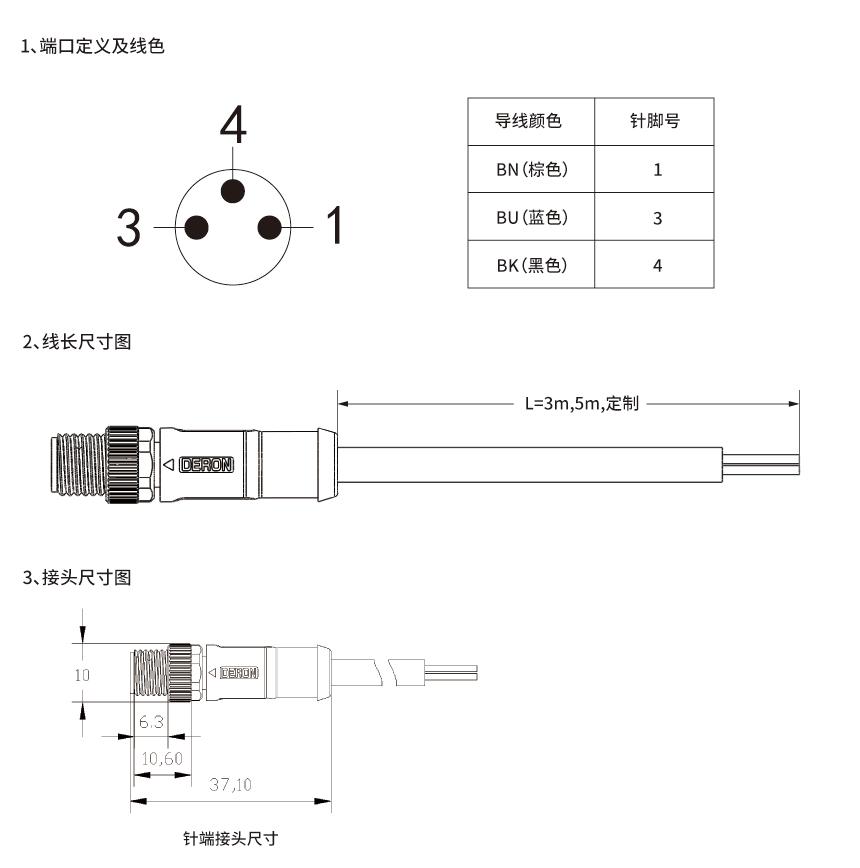 1、端口定义及线色

4

3

1

| 导线颜色 | 针脚号 |
|---|---|
| BN(棕色) | 1 |
| BU(蓝色) | 3 |
| BK(黑色) | 4 |

2、线长尺寸图

L=3m,5m,定制

DERON

3、接头尺寸图

10

DERON

6.3

10,60

37,10

针端接头尺寸