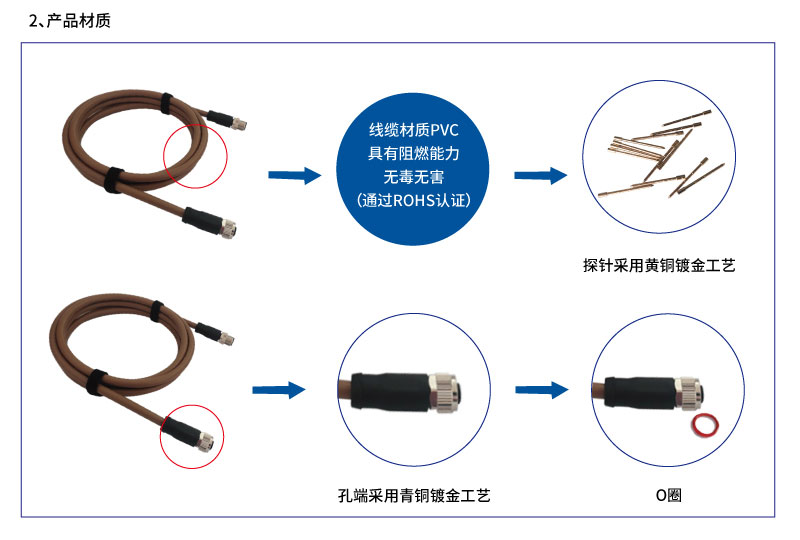 2、产品材质

线缆材质PVC
具有阻燃能力
无毒无害
(通过ROHS认证)

探针采用黄铜镀金工艺

孔端采用青铜镀金工艺

O圈